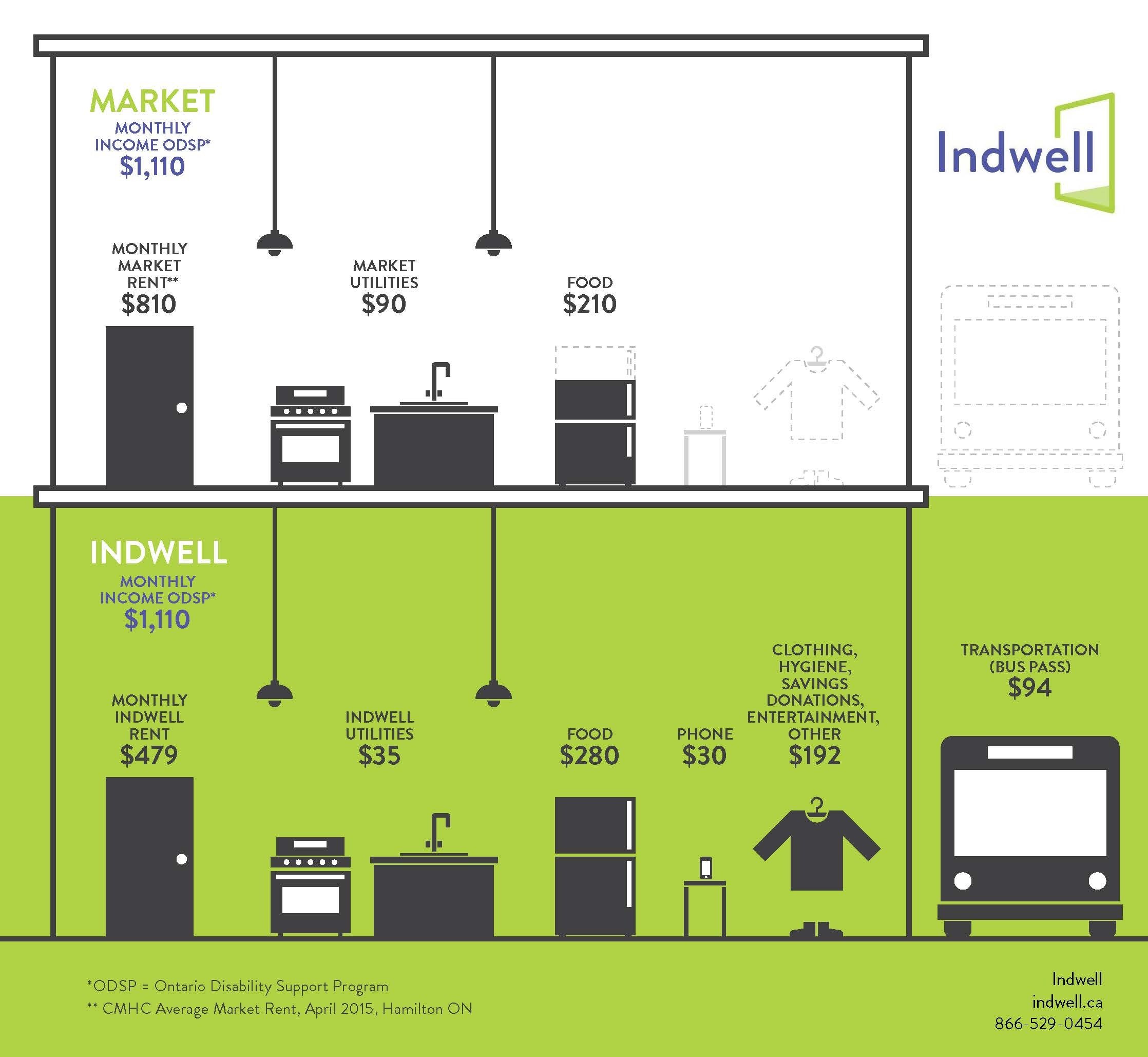 MARKET
MONTHLY INCOME ODSP*
$1,110

Indwell

MONTHLY MARKET RENT**
$810

MARKET UTILITIES
$90

FOOD
$210

INDWELL
MONTHLY INCOME ODSP*
$1,110

MONTHLY INDWELL RENT
$479

INDWELL UTILITIES
$35

FOOD
$280

PHONE
$30

CLOTHING, HYGIENE, SAVINGS DONATIONS, ENTERTAINMENT, OTHER
$192

TRANSPORTATION (BUS PASS)
$94

*ODSP = Ontario Disability Support Program
** CMHC Average Market Rent, April 2015, Hamilton ON

Indwell
indwell.ca
866-529-0454